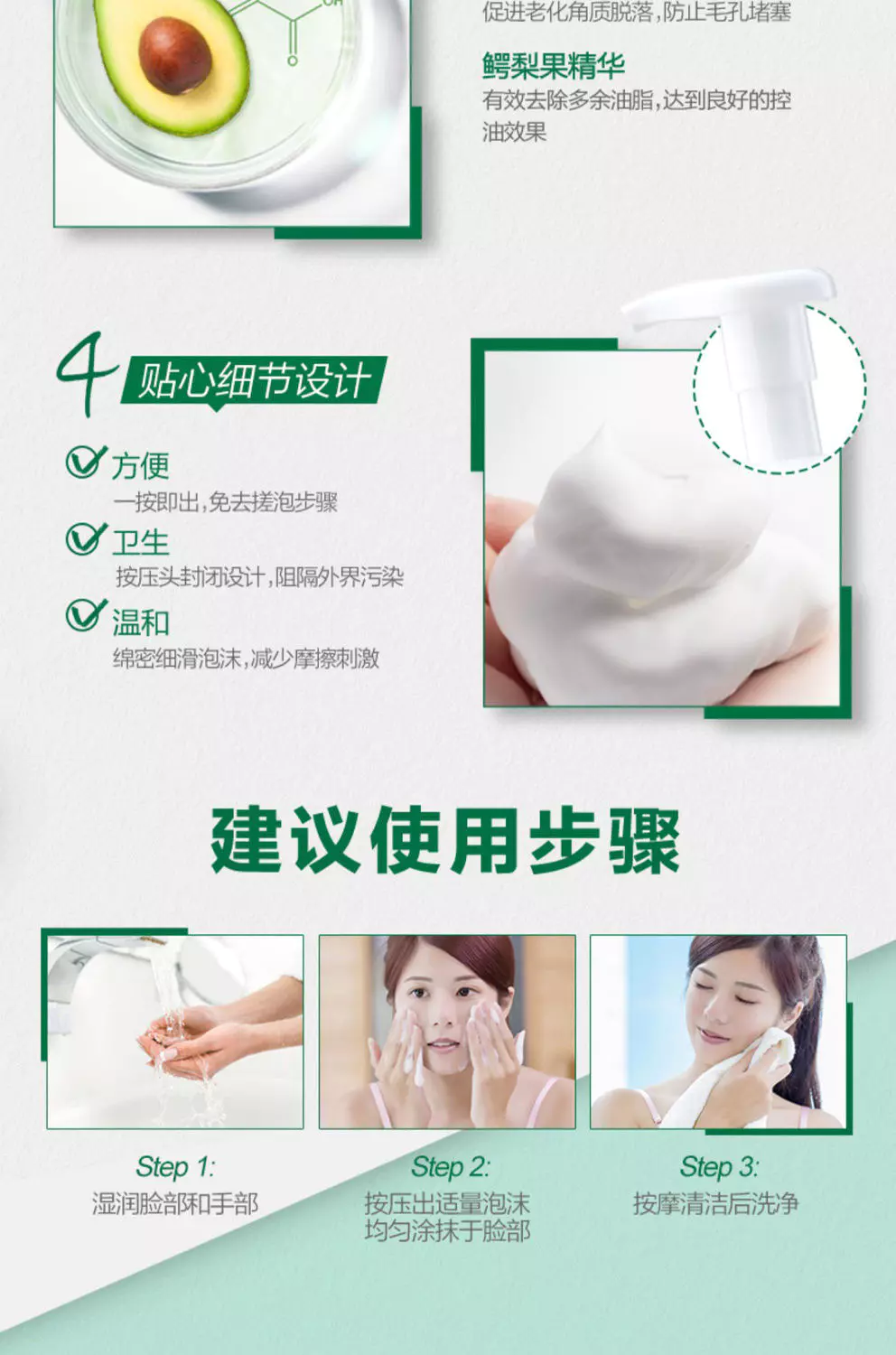 促进老化角质脱落,防止毛孔堵塞

鳄梨果精华
有效去除多余油脂,达到良好的控油效果

4 贴心细节设计

方便
一按即出,免去搓泡步骤

卫生
按压头封闭设计,阻隔外界污染

温和
绵密细滑泡沫,减少摩擦刺激

建议使用步骤

Step 1:
湿润脸部和手部

Step 2:
按压出适量泡沫
均匀涂抹于脸部

Step 3:
按摩清洁后洗净